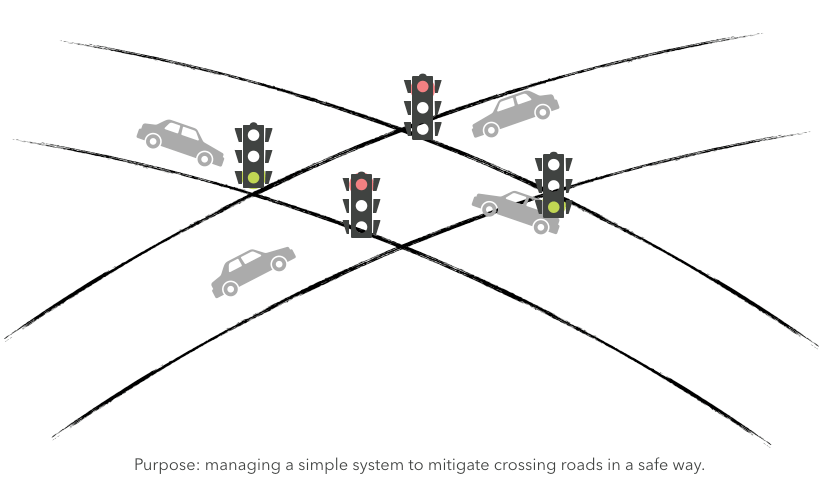 Purpose: managing a simple system to mitigate crossing roads in a safe way.